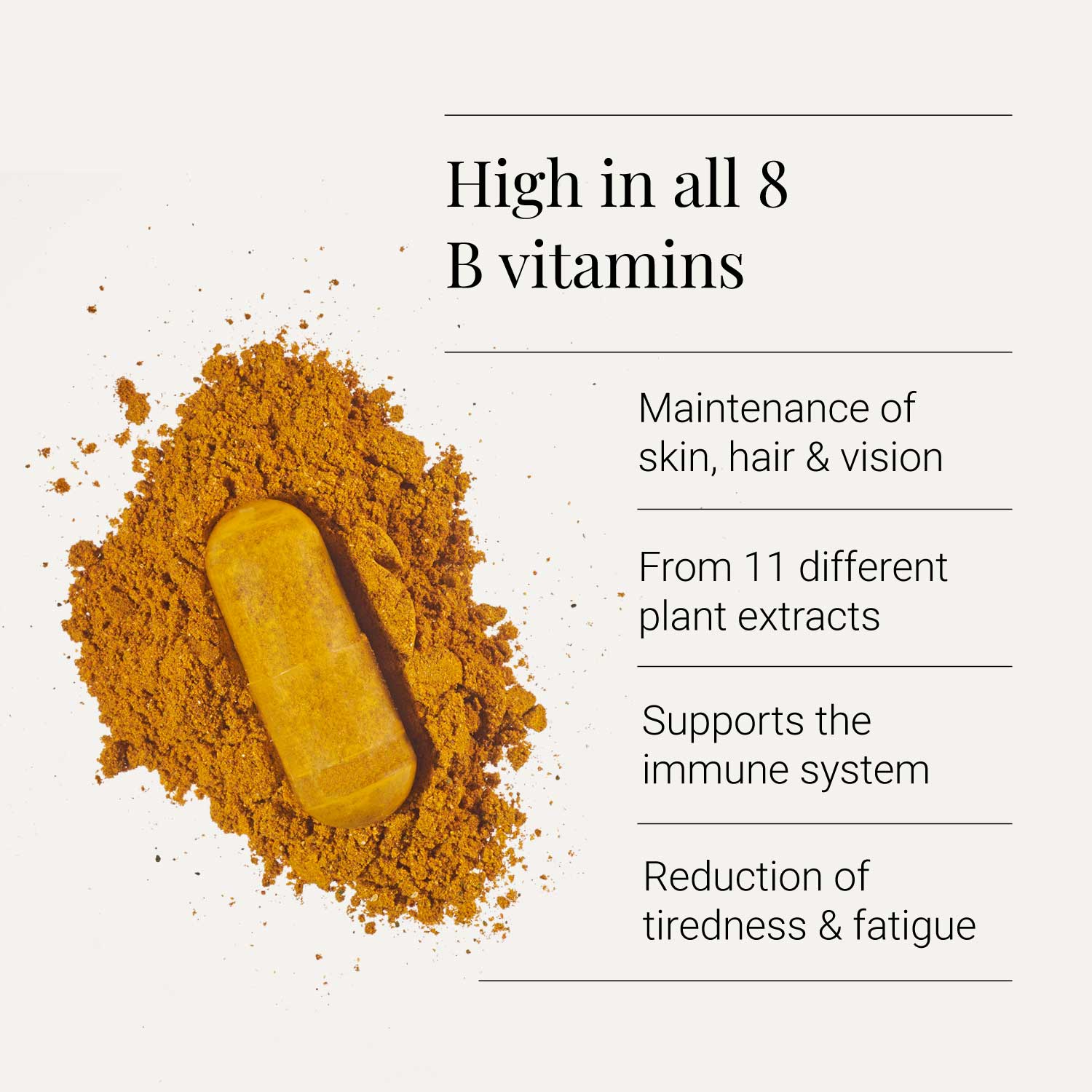 High in all 8 B vitamins

Maintenance of skin, hair & vision

From 11 different plant extracts

Supports the immune system

Reduction of tiredness & fatigue