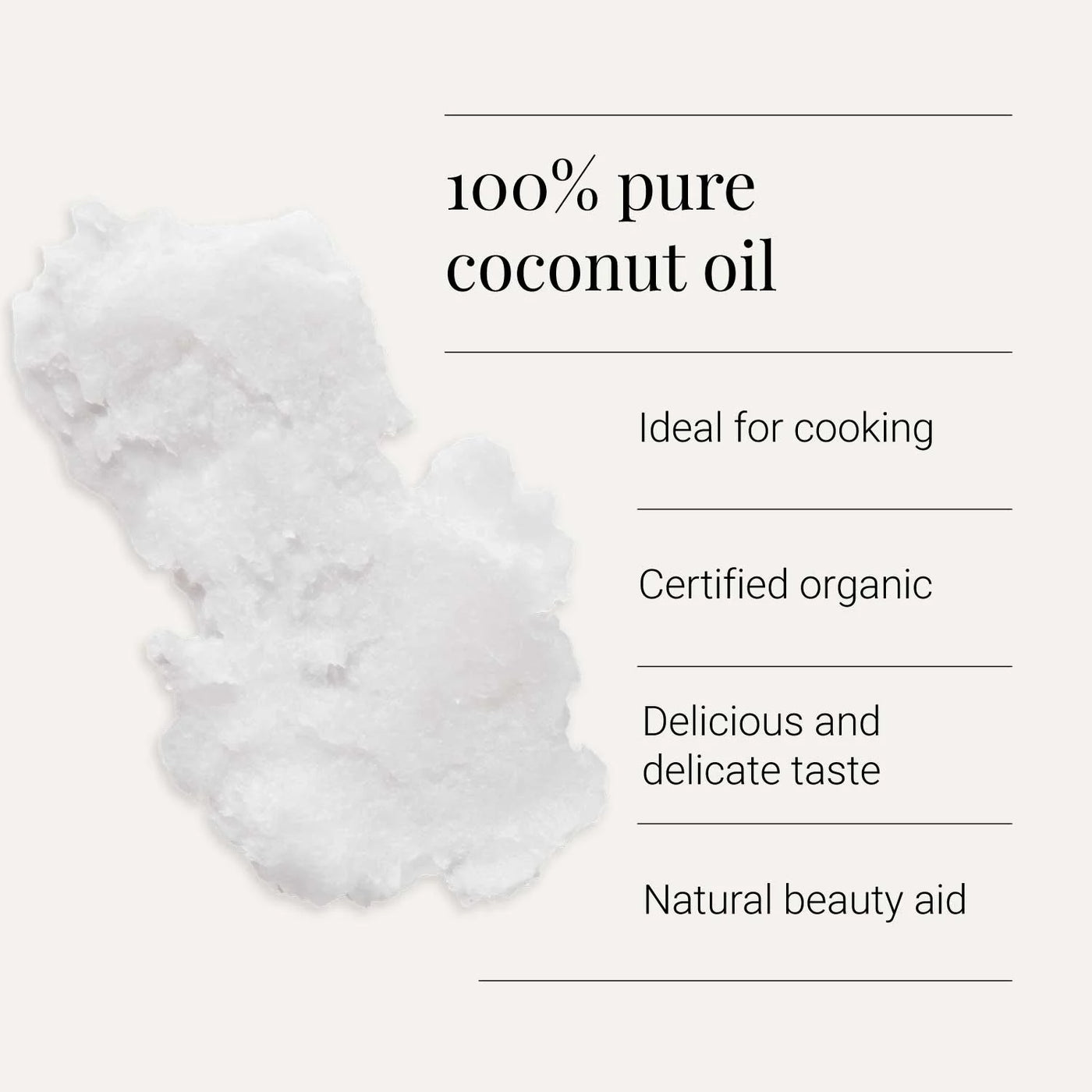 100% pure coconut oil

Ideal for cooking

Certified organic

Delicious and delicate taste

Natural beauty aid