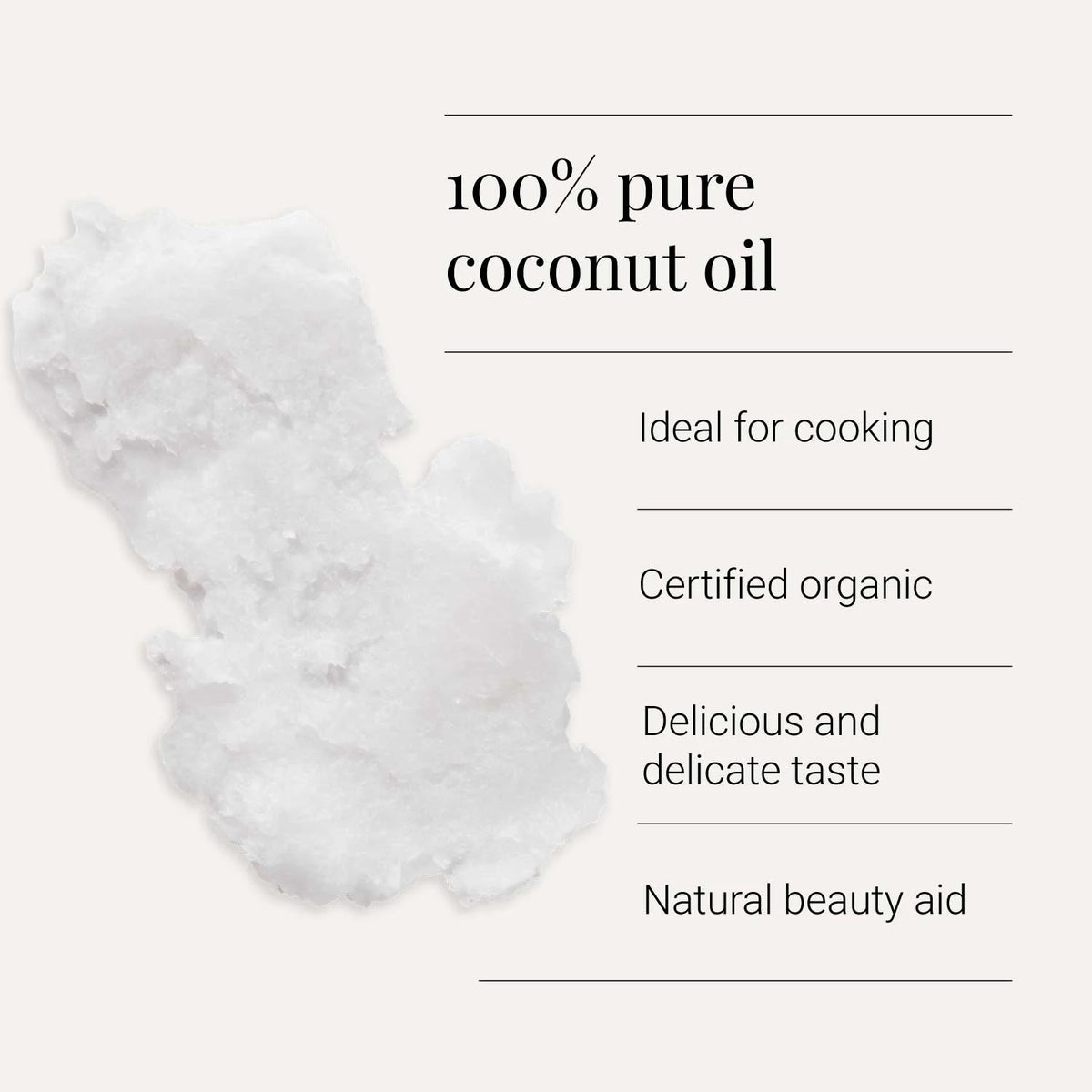 100% pure coconut oil

Ideal for cooking

Certified organic

Delicious and delicate taste

Natural beauty aid